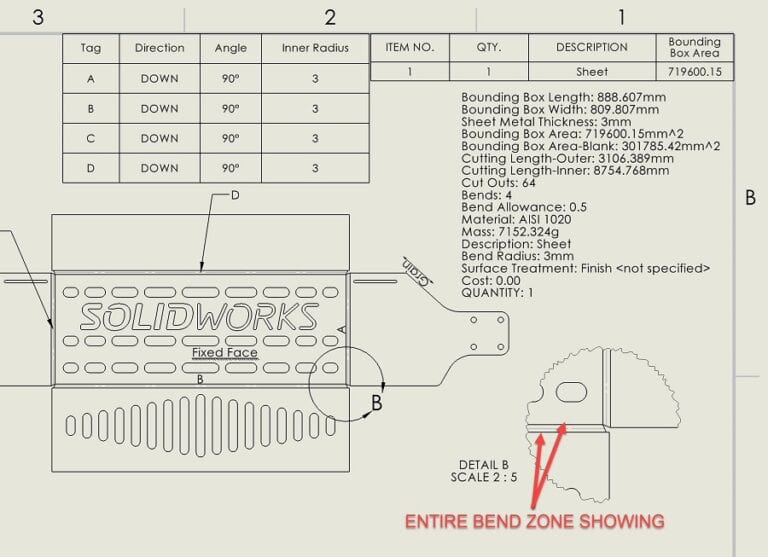 3
2
1

| Tag | Direction | Angle | Inner Radius |
|---|---|---|---|
| A | DOWN | 90° | 3 |
| B | DOWN | 90° | 3 |
| C | DOWN | 90° | 3 |
| D | DOWN | 90° | 3 |

| ITEM NO. | QTY. | DESCRIPTION | Bounding Box Area |
|---|---|---|---|
| 1 | 1 | Sheet | 719600.15 |

Bounding Box Length: 888.607mm
Bounding Box Width: 809.807mm
Sheet Metal Thickness: 3mm
Bounding Box Area: 719600.15mm^2
Bounding Box Area-Blank: 301785.42mm^2
Cutting Length-Outer: 3106.389mm
Cutting Length-Inner: 8754.768mm
Cut Outs: 64
Bends: 4
Bend Allowance: 0.5
Material: AISI 1020
Mass: 7152.324g
Description: Sheet
Bend Radius: 3mm
Surface Treatment: Finish <not specified>
Cost: 0.00
QUANTITY: 1

B

D
Grain
SOLIDWORKS
A
Fixed Face
B
B

DETAIL B
SCALE 2 : 5

ENTIRE BEND ZONE SHOWING